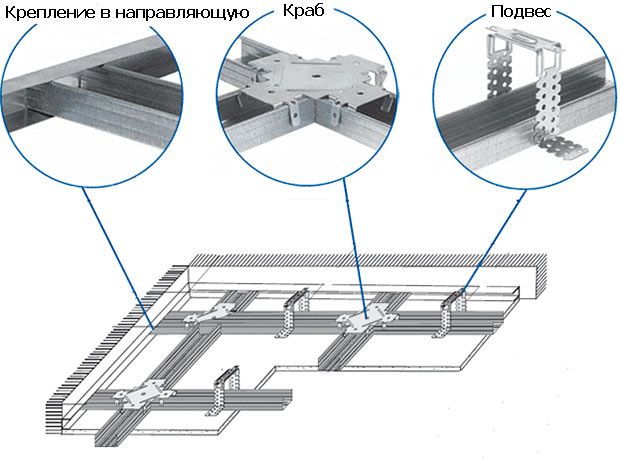 Крепление в направляющую

Краб

Подвес