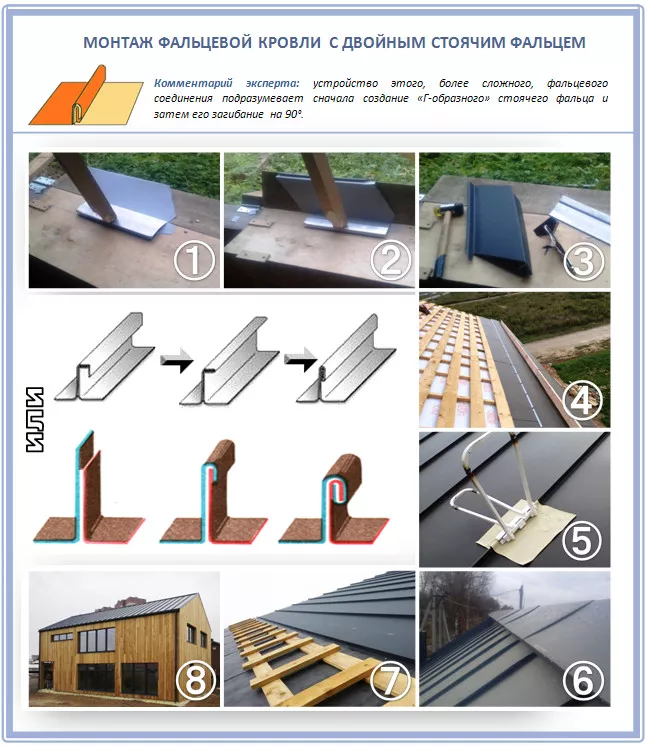 МОНТАЖ ФАЛЬЦЕВОЙ КРОВЛИ С ДВОЙНЫМ СТОЯЧИМ ФАЛЬЦЕМ

Комментарий эксперта: устройство этого, более сложного, фальцевого соединения подразумевает сначала создание «Г-образного» стоячего фальца и затем его загибание на 90°.

1

2

3

ИЛИ

4

5

8

7

6